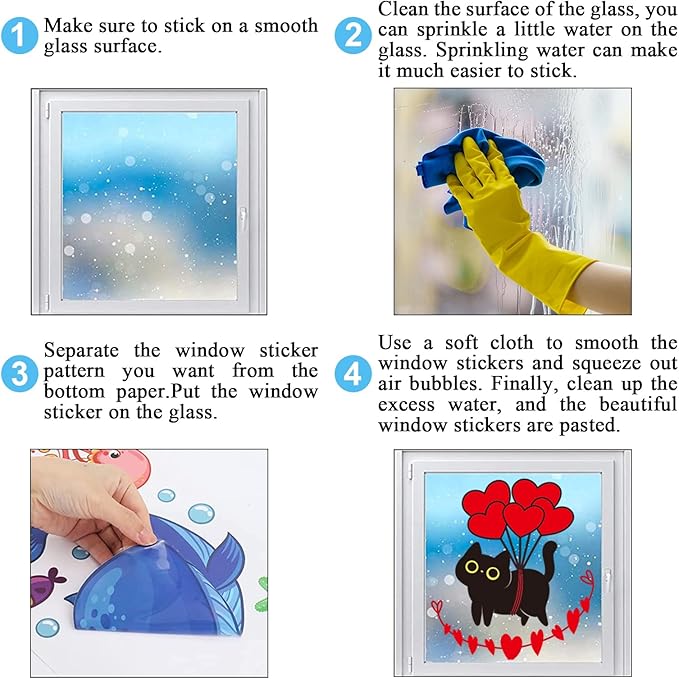 1 Make sure to stick on a smooth glass surface.

2 Clean the surface of the glass, you can sprinkle a little water on the glass. Sprinkling water can make it much easier to stick.

3 Separate the window sticker pattern you want from the bottom paper.Put the window sticker on the glass.

4 Use a soft cloth to smooth the window stickers and squeeze out air bubbles. Finally, clean up the excess water, and the beautiful window stickers are pasted.