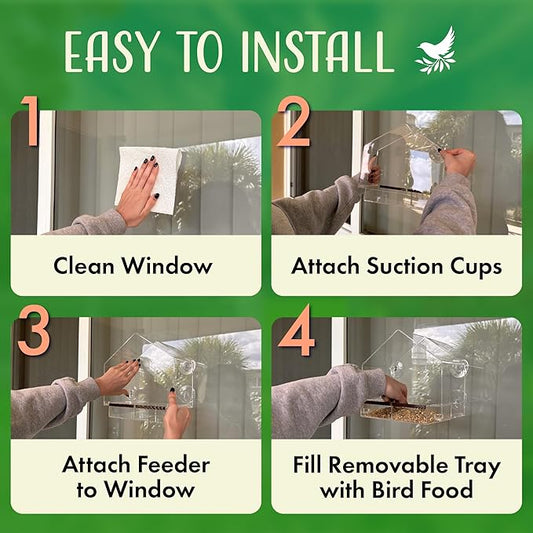 EASY TO INSTALL

1

Clean Window

2

Attach Suction Cups

3

Attach Feeder to Window

4

Fill Removable Tray with Bird Food