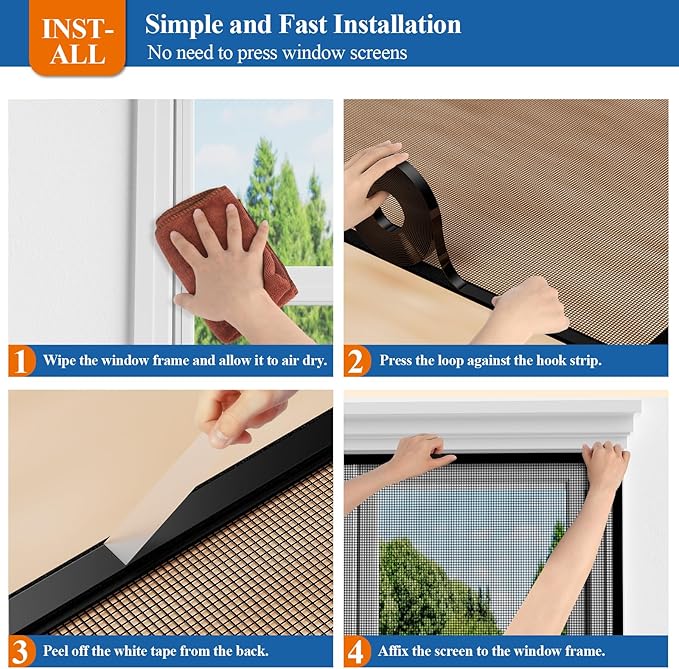 INST-ALL

Simple and Fast Installation

No need to press window screens

1 Wipe the window frame and allow it to air dry.

2 Press the loop against the hook strip.

3 Peel off the white tape from the back.

4 Affix the screen to the window frame.