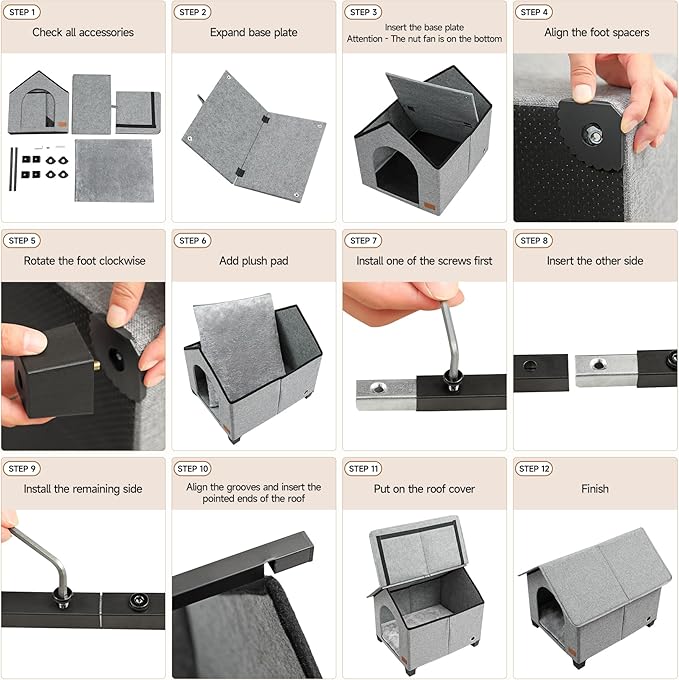 STEP 1
Check all accessories

STEP 2
Expand base plate

STEP 3
Insert the base plate
Attention - The nut fan is on the bottom

STEP 4
Align the foot spacers

STEP 5
Rotate the foot clockwise

STEP 6
Add plush pad

STEP 7
Install one of the screws first

STEP 8
Insert the other side

STEP 9
Install the remaining side

STEP 10
Align the grooves and insert the pointed ends of the roof

STEP 11
Put on the roof cover

STEP 12
Finish