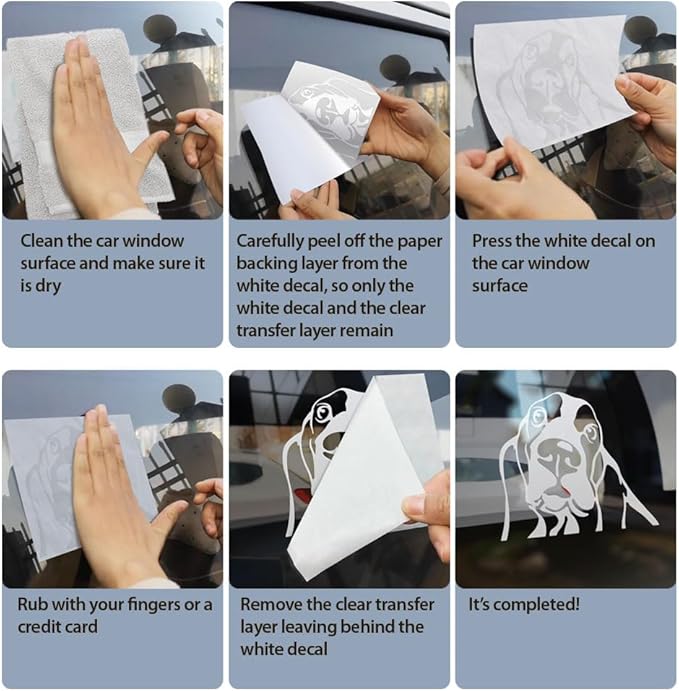 Clean the car window surface and make sure it is dry

Carefully peel off the paper backing layer from the white decal, so only the white decal and the clear transfer layer remain

Press the white decal on the car window surface

Rub with your fingers or a credit card

Remove the clear transfer layer leaving behind the white decal

It's completed!