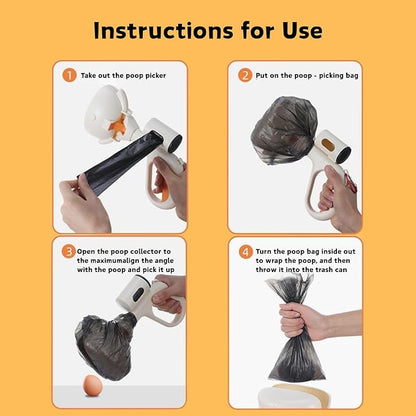 Instructions for Use

1 Take out the poop picker

2 Put on the poop - picking bag

3 Open the poop collector to the maximumalign the angle with the poop and pick it up

4 Turn the poop bag inside out to wrap the poop, and then throw it into the trash can