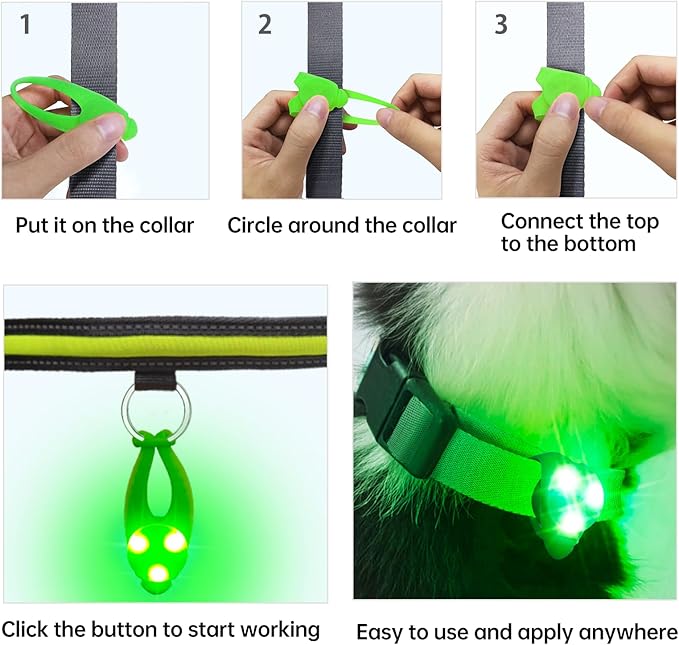 1

Put it on the collar

2

Circle around the collar

3

Connect the top to the bottom

Click the button to start working

Easy to use and apply anywhere