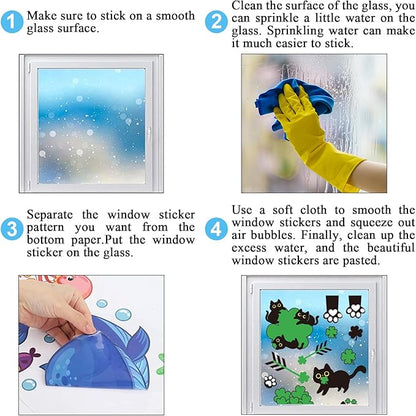 1 Make sure to stick on a smooth glass surface.

2 Clean the surface of the glass, you can sprinkle a little water on the glass. Sprinkling water can make it much easier to stick.

3 Separate the window sticker pattern you want from the bottom paper.Put the window sticker on the glass.

4 Use a soft cloth to smooth the window stickers and squeeze out air bubbles. Finally, clean up the excess water, and the beautiful window stickers are pasted.