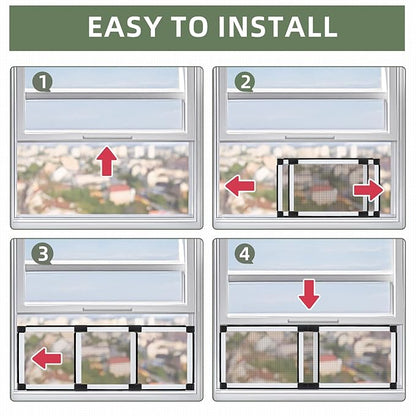 EASY TO INSTALL

1

2

3

4