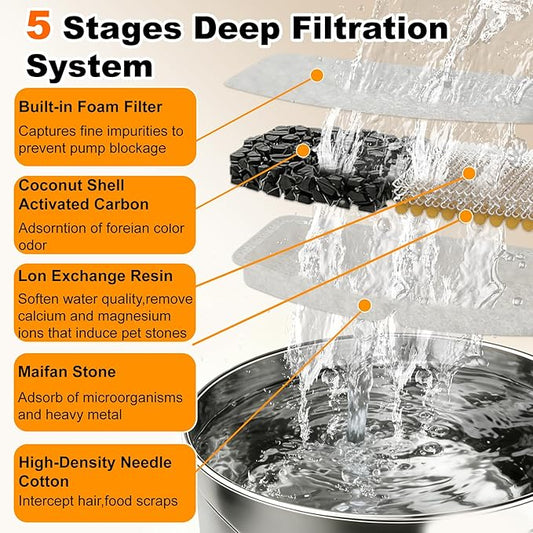 5 Stages Deep Filtration System

Built-in Foam Filter

Captures fine impurities to prevent pump blockage

Coconut Shell Activated Carbon

Adsorntion of foreian color odor

Lon Exchange Resin

Soften water quality,remove calcium and magnesium ions that induce pet stones

Maifan Stone

Adsorb of microorganisms and heavy metal

High-Density Needle Cotton

Intercept hair,food scraps