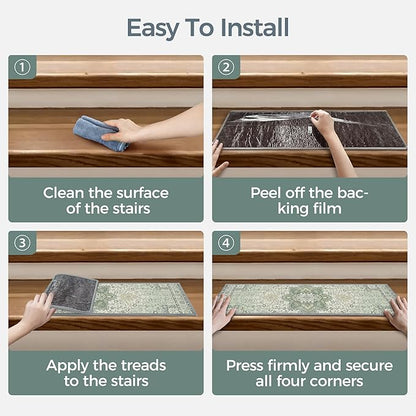 Easy To Install

①

Clean the surface of the stairs

②

Peel off the backing film

③

Apply the treads to the stairs

④

Press firmly and secure all four corners