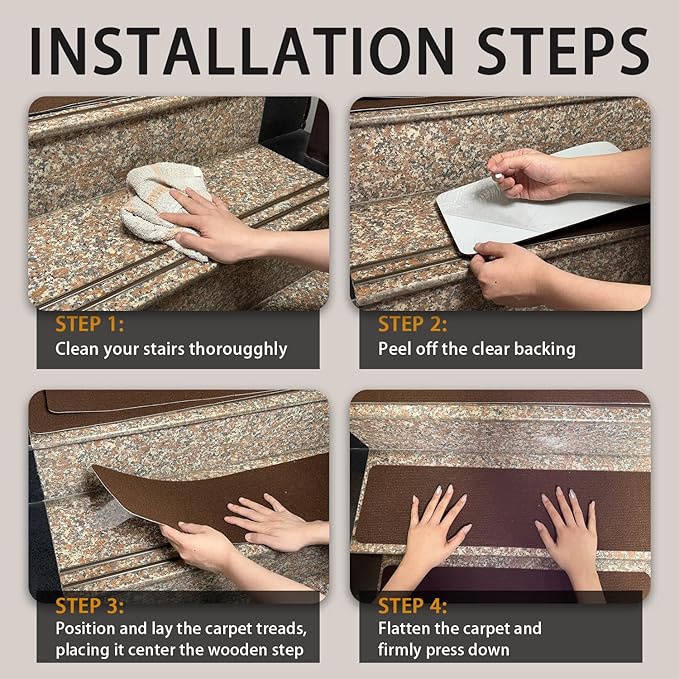 INSTALLATION STEPS

STEP 1:
Clean your stairs thorougghly

STEP 2:
Peel off the clear backing

STEP 3:
Position and lay the carpet treads, placing it center the wooden step

STEP 4:
Flatten the carpet and firmly press down