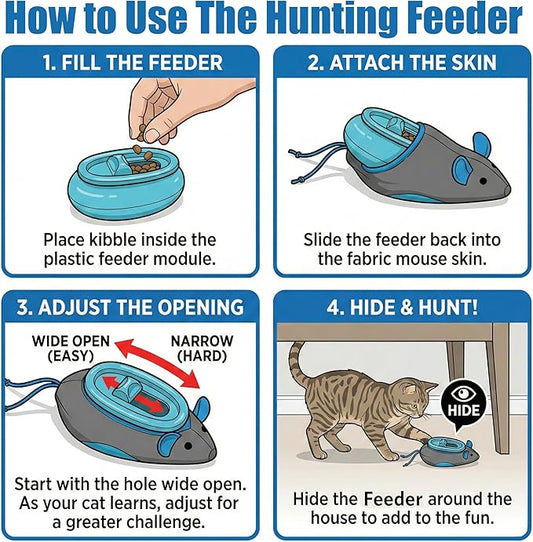 How to Use The Hunting Feeder

1. FILL THE FEEDER

Place kibble inside the plastic feeder module.

2. ATTACH THE SKIN

Slide the feeder back into the fabric mouse skin.

3. ADJUST THE OPENING

WIDE OPEN (EASY)

NARROW (HARD)

Start with the hole wide open. As your cat learns, adjust for a greater challenge.

4. HIDE & HUNT!

HIDE

Hide the Feeder around the house to add to the fun.