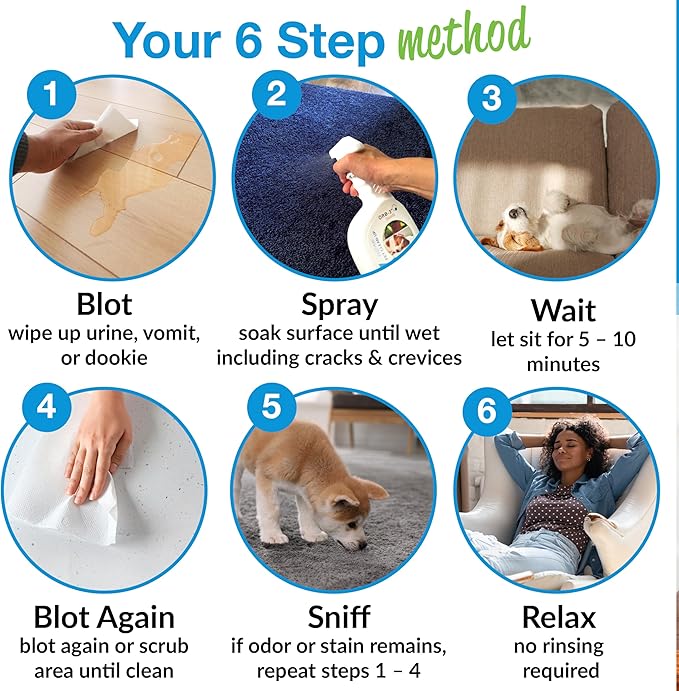 Your 6 Step method

1

Blot
wipe up urine, vomit, or dookie

2

Spray
soak surface until wet including cracks & crevices

3

Wait
let sit for 5 – 10 minutes

4

Blot Again
blot again or scrub area until clean

5

Sniff
if odor or stain remains, repeat steps 1 – 4

6

Relax
no rinsing required