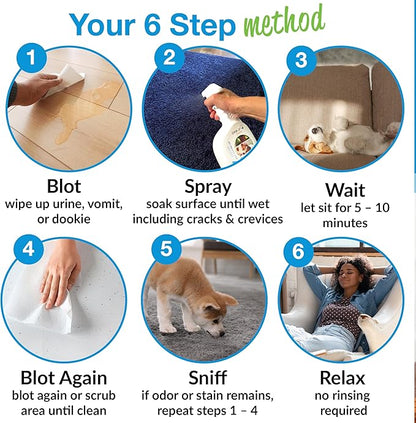 Your 6 Step method

1

Blot
wipe up urine, vomit, or dookie

2

Spray
soak surface until wet including cracks & crevices

3

Wait
let sit for 5 – 10 minutes

4

Blot Again
blot again or scrub area until clean

5

Sniff
if odor or stain remains, repeat steps 1 – 4

6

Relax
no rinsing required