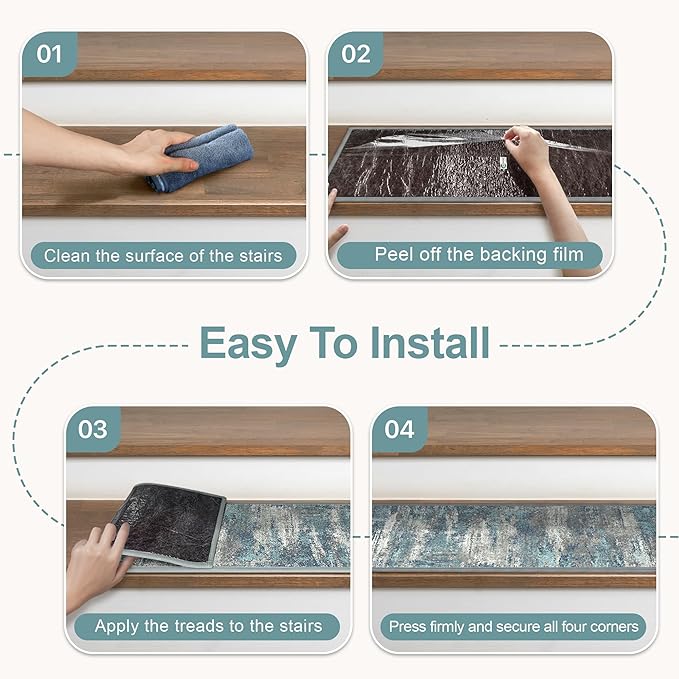 01

Clean the surface of the stairs

02

Peel off the backing film

Easy To Install

03

Apply the treads to the stairs

04

Press firmly and secure all four corners