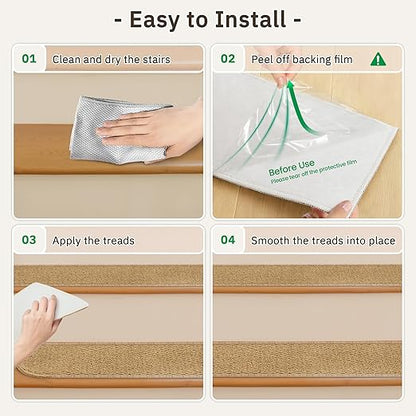 - Easy to Install -

01 Clean and dry the stairs

02 Peel off backing film

Before Use
Please tear off the protective film

03 Apply the treads

04 Smooth the treads into place