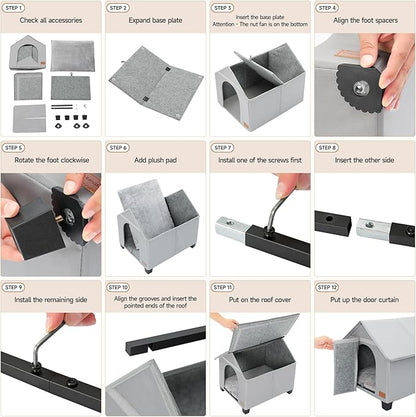 STEP 1
Check all accessories

STEP 2
Expand base plate

STEP 3
Insert the base plate
Attention - The nut fan is on the bottom

STEP 4
Align the foot spacers

STEP 5
Rotate the foot clockwise

STEP 6
Add plush pad

STEP 7
Install one of the screws first

STEP 8
Insert the other side

STEP 9
Install the remaining side

STEP 10
Align the grooves and insert the pointed ends of the roof

STEP 11
Put on the roof cover

STEP 12
Put up the door curtain