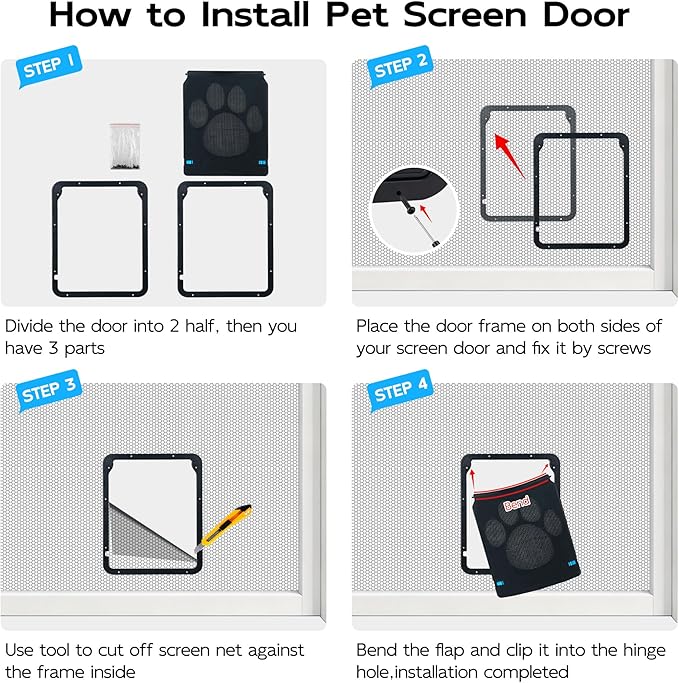 How to Install Pet Screen Door

STEP 1

Divide the door into 2 half, then you have 3 parts

STEP 2

Place the door frame on both sides of your screen door and fix it by screws

STEP 3

Use tool to cut off screen net against the frame inside

STEP 4

Bend

Bend the flap and clip it into the hinge hole,installation completed