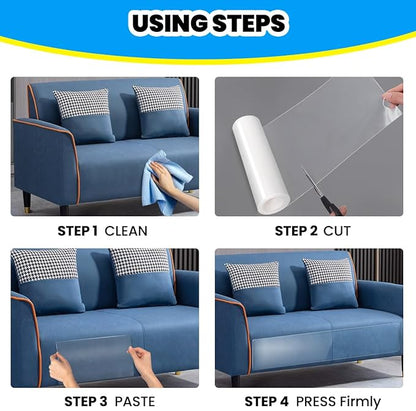 USING STEPS

STEP 1 CLEAN

STEP 2 CUT

STEP 3 PASTE

STEP 4 PRESS Firmly